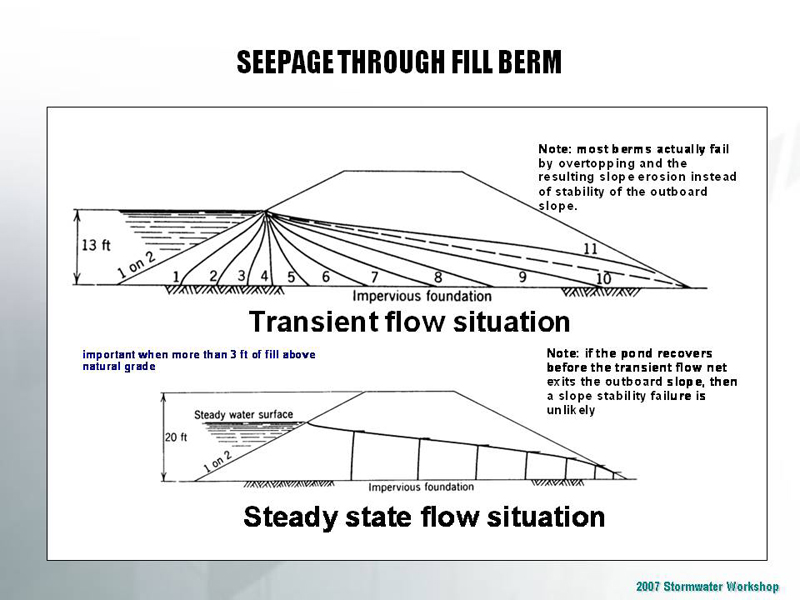 SEEPAGE THROUGH FILL BERM

Note: most berms actually fail by overtopping and the resulting slope erosion instead of stability of the outboard slope.

13 ft

1 on 2

1 2 3 4 5 6 7 8 9 10 11

Impervious foundation

Transient flow situation

important when more than 3 ft of fill above natural grade

Note: if the pond recovers before the transient flow net exits the outboard slope, then a slope stability failure is unlikely

Steady water surface

20 ft

1 on 2

Impervious foundation

Steady state flow situation

2007 Stormwater Workshop